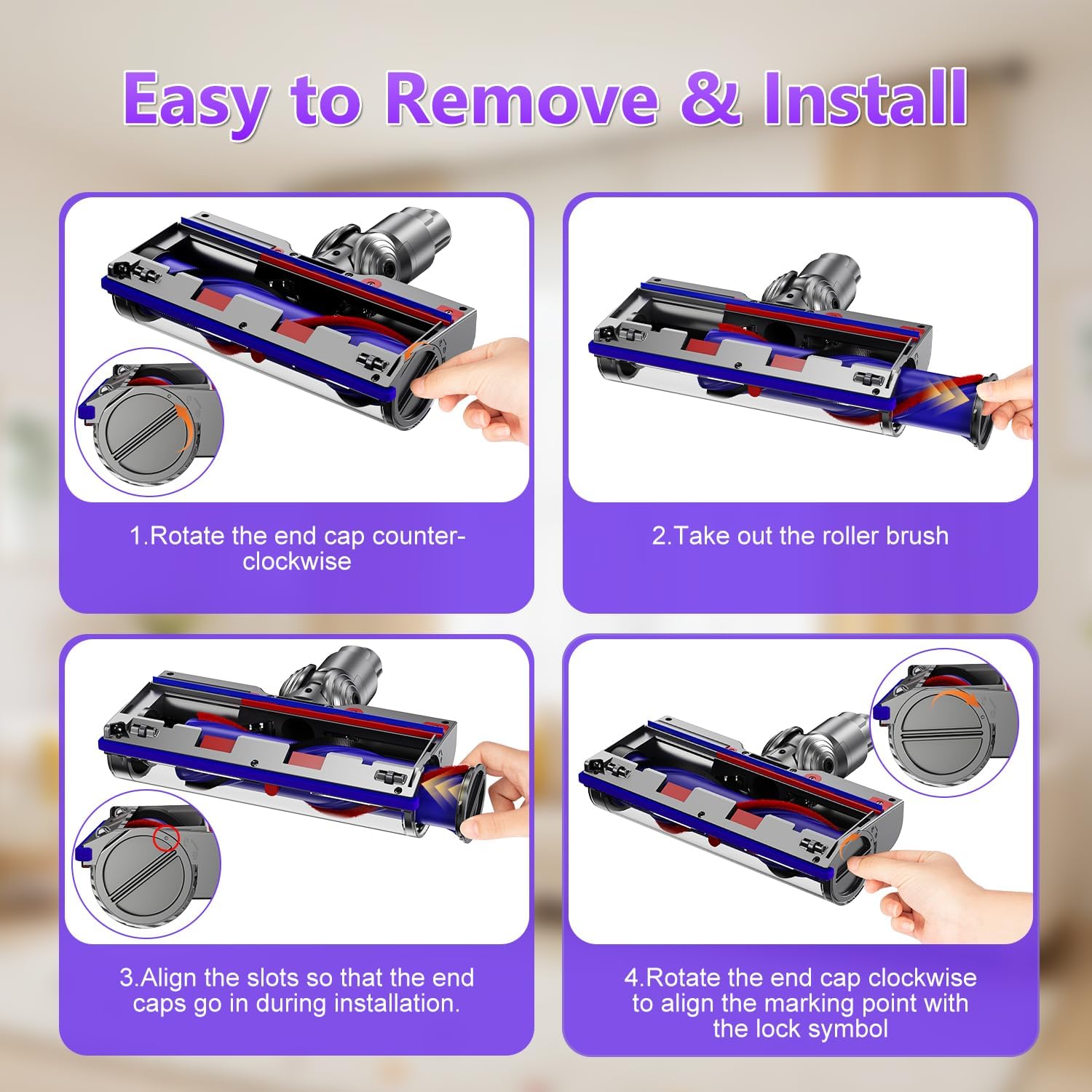 Easy to Remove & Install

1.Rotate the end cap counter-clockwise

2.Take out the roller brush

3.Align the slots so that the end caps go in during installation.

4.Rotate the end cap clockwise to align the marking point with the lock symbol